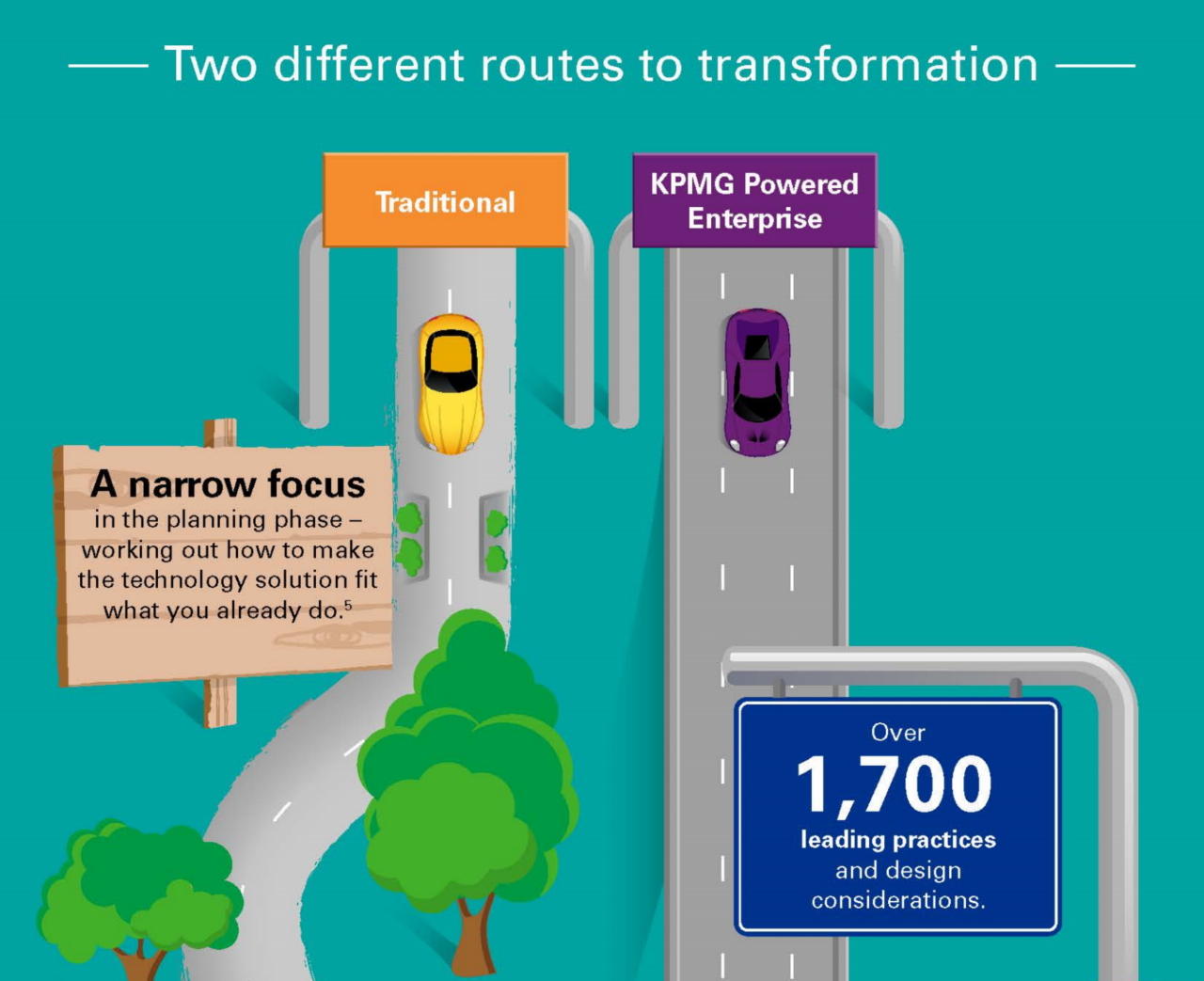 Two different routes to transformation

Traditional

KPMG Powered Enterprise

A narrow focus in the planning phase – working out how to make the technology solution fit what you already do.$^5$

Over 1,700 leading practices and design considerations.